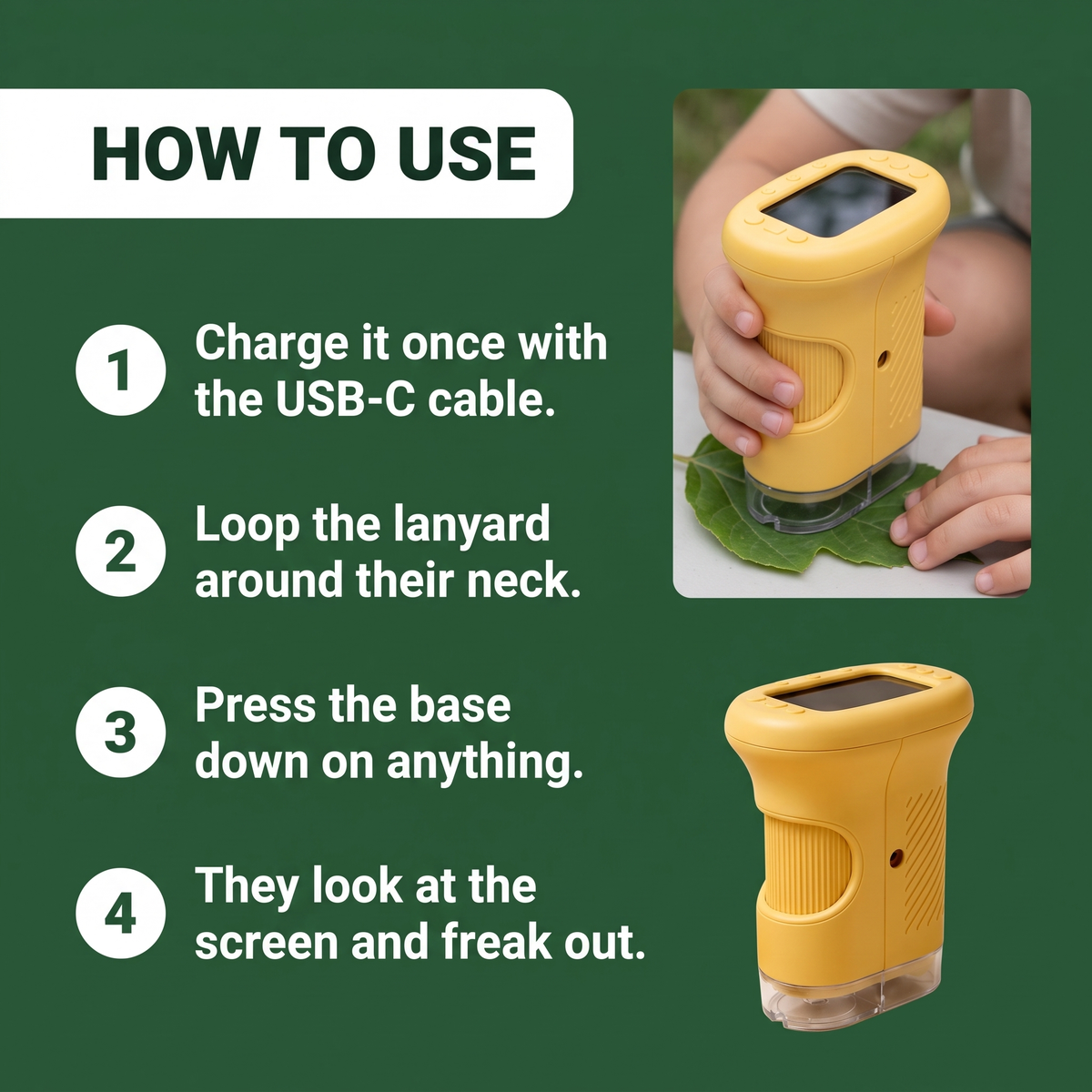 HOW TO USE

1 Charge it once with the USB-C cable.

2 Loop the lanyard around their neck.

3 Press the base down on anything.

4 They look at the screen and freak out.